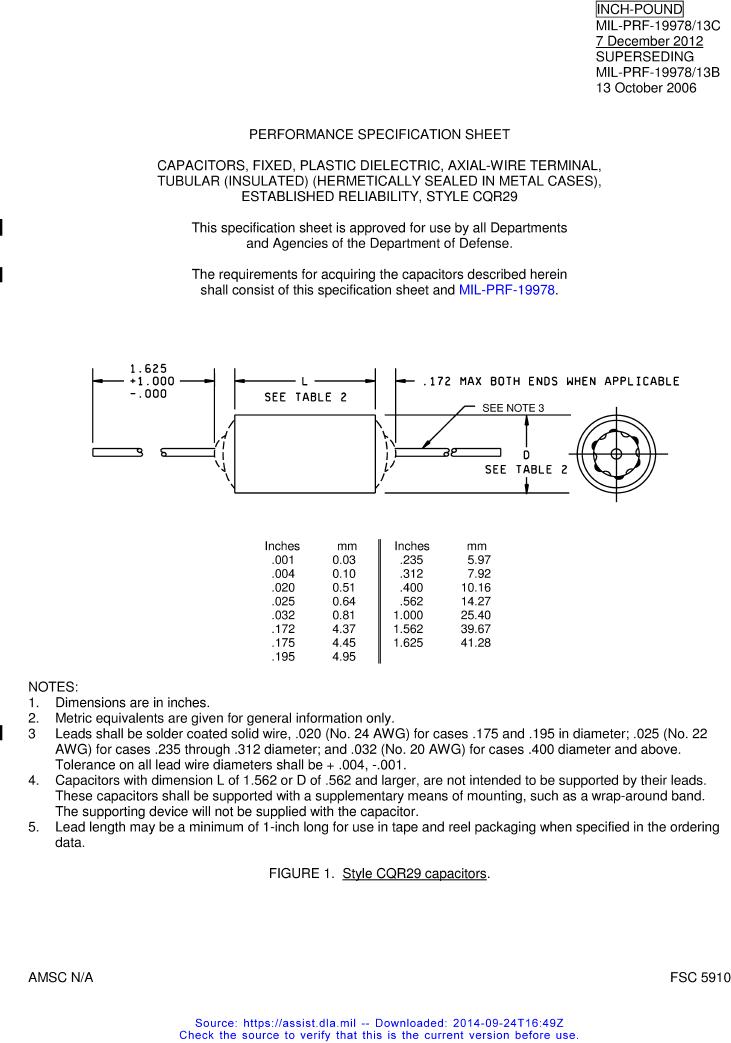 INCH-POUND
MIL-PRF-19978/13C
7 December 2012
SUPERSEDING
MIL-PRF-19978/13B
13 October 2006

PERFORMANCE SPECIFICATION SHEET

CAPACITORS, FIXED, PLASTIC DIELECTRIC, AXIAL-WIRE TERMINAL, TUBULAR (INSULATED) (HERMETICALLY SEALED IN METAL CASES), ESTABLISHED RELIABILITY, STYLE CQR29

This specification sheet is approved for use by all Departments and Agencies of the Department of Defense.

The requirements for acquiring the capacitors described herein shall consist of this specification sheet and MIL-PRF-19978.

1.625
+1.000
-.000

L
SEE TABLE 2

.172 MAX BOTH ENDS WHEN APPLICABLE

SEE NOTE 3

D
SEE TABLE 2

| Inches | mm | Inches | mm |
|---|---|---|---|
| .001 | 0.03 | .235 | 5.97 |
| .004 | 0.10 | .312 | 7.92 |
| .020 | 0.51 | .400 | 10.16 |
| .025 | 0.64 | .562 | 14.27 |
| .032 | 0.81 | 1.000 | 25.40 |
| .172 | 4.37 | 1.562 | 39.67 |
| .175 | 4.45 | 1.625 | 41.28 |
| .195 | 4.95 | | |

NOTES:
1. Dimensions are in inches.
2. Metric equivalents are given for general information only.
3 Leads shall be solder coated solid wire, .020 (No. 24 AWG) for cases .175 and .195 in diameter; .025 (No. 22 AWG) for cases .235 through .312 diameter; and .032 (No. 20 AWG) for cases .400 diameter and above. Tolerance on all lead wire diameters shall be + .004, -.001.
4. Capacitors with dimension L of 1.562 or D of .562 and larger, are not intended to be supported by their leads. These capacitors shall be supported with a supplementary means of mounting, such as a wrap-around band. The supporting device will not be supplied with the capacitor.
5. Lead length may be a minimum of 1-inch long for use in tape and reel packaging when specified in the ordering data.

FIGURE 1. Style CQR29 capacitors.

AMSC N/A

FSC 5910

Source: https://assist.dla.mil -- Downloaded: 2014-09-24T16:49Z
Check the source to verify that this is the current version before use.